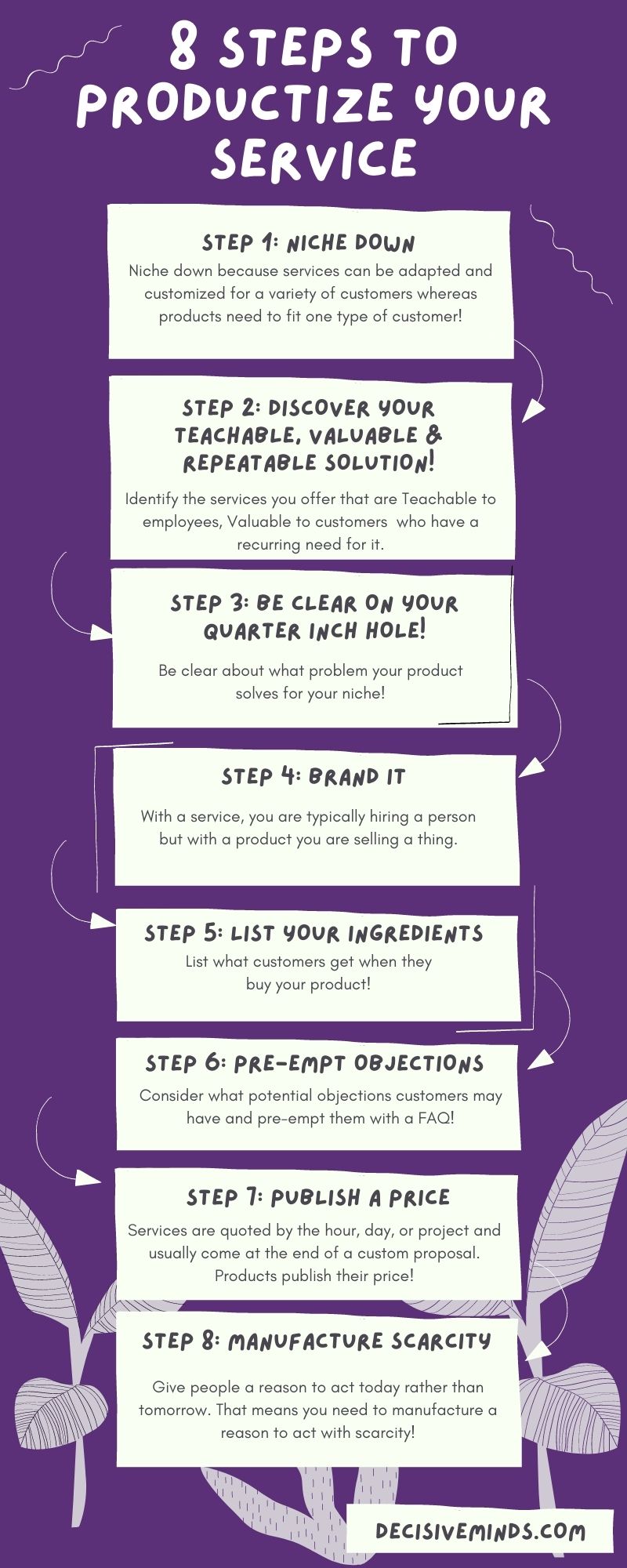 8 STEPS TO PRODUCTIZE YOUR SERVICE

STEP 1: NICHE DOWN

Niche down because services can be adapted and customized for a variety of customers whereas products need to fit one type of customer!

STEP 2: DISCOVER YOUR TEACHABLE, VALUABLE & REPEATABLE SOLUTION!

Identify the services you offer that are Teachable to employees, Valuable to customers who have a recurring need for it.

STEP 3: BE CLEAR ON YOUR QUARTER INCH HOLE!

Be clear about what problem your product solves for your niche!

STEP 4: BRAND IT

With a service, you are typically hiring a person but with a product you are selling a thing.

STEP 5: LIST YOUR INGREDIENTS

List what customers get when they buy your product!

STEP 6: PRE-EMPT OBJECTIONS

Consider what potential objections customers may have and pre-empt them with a FAQ!

STEP 7: PUBLISH A PRICE

Services are quoted by the hour, day, or project and usually come at the end of a custom proposal. Products publish their price!

STEP 8: MANUFACTURE SCARCITY

Give people a reason to act today rather than tomorrow. That means you need to manufacture a reason to act with scarcity!

DECISIVEMINDS.COM